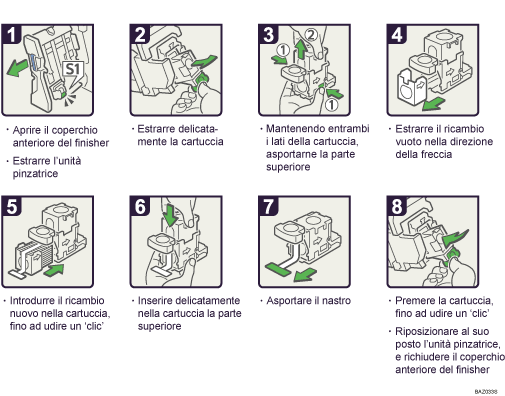 1

S1

· Aprire il coperchio anteriore del finisher

· Estrarre l'unità pinzatrice

2

· Estrarre delicatamente la cartuccia

3

①

②

①

· Mantenendo entrambi i lati della cartuccia, asportarne la parte superiore

4

· Estrarre il ricambio vuoto nella direzione della freccia

5

· Introdurre il ricambio nuovo nella cartuccia, fino ad udire un 'clic'

6

· Inserire delicatamente nella cartuccia la parte superiore

7

· Asportare il nastro

8

· Premere la cartuccia, fino ad udire un 'clic'

· Riposizionare al suo posto l'unità pinzatrice, e richiudere il coperchio anteriore del finisher

BAZ033S