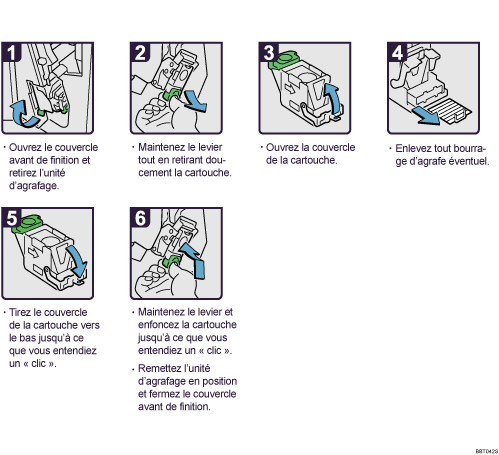 1

· Ouvrez le couvercle avant de finition et retirez l'unité d'agrafage.

2

· Maintenez le levier tout en retirant doucement la cartouche.

3

· Ouvrez la couvercle de la cartouche.

4

· Enlevez tout bourrage d'agrafe éventuel.

5

· Tirez le couvercle de la cartouche vers le bas jusqu'à ce que vous entendiez un « clic ».

6

· Maintenez le levier et enfoncez la cartouche jusqu'à ce que vous entendiez un « clic ».

· Remettez l'unité d'agrafage en position et fermez le couvercle avant de finition.

BBT042S