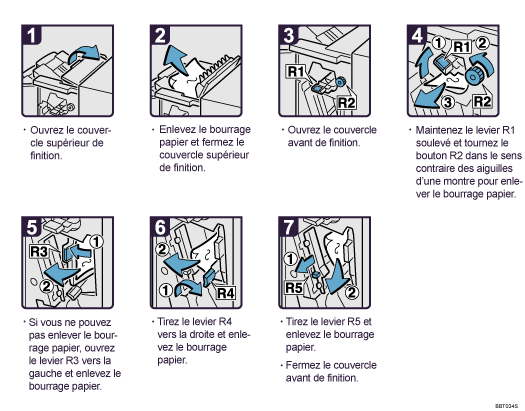 1

· Ouvrez le couvercle supérieur de finition.

2

· Enlevez le bourrage papier et fermez le couvercle supérieur de finition.

3

R1

R2

· Ouvrez le couvercle avant de finition.

4

1 R1 2

3 R2

· Maintenez le levier R1 soulevé et tournez le bouton R2 dans le sens contraire des aiguilles d'une montre pour enlever le bourrage papier.

5

R3 1

2

· Si vous ne pouvez pas enlever le bourrage papier, ouvrez le levier R3 vers la gauche et enlevez le bourrage papier.

6

2

1 R4

· Tirez le levier R4 vers la droite et enlevez le bourrage papier.

7

1

R5 2

· Tirez le levier R5 et enlevez le bourrage papier.

· Fermez le couvercle avant de finition.

BBT034S