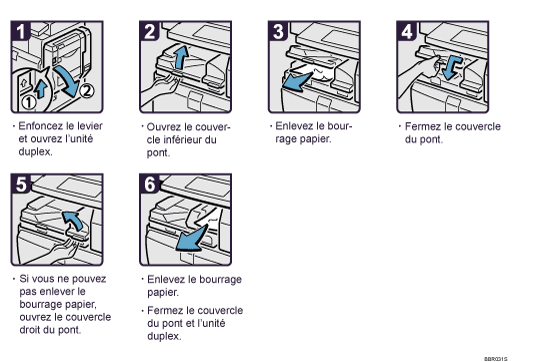 1

①

②

· Enfoncez le levier et ouvrez l'unité duplex.

2

· Ouvrez le couvercle inférieur du pont.

3

· Enlevez le bourrage papier.

4

· Fermez le couvercle du pont.

5

· Si vous ne pouvez pas enlever le bourrage papier, ouvrez le couvercle droit du pont.

6

· Enlevez le bourrage papier.

· Fermez le couvercle du pont et l'unité duplex.

BBR031S