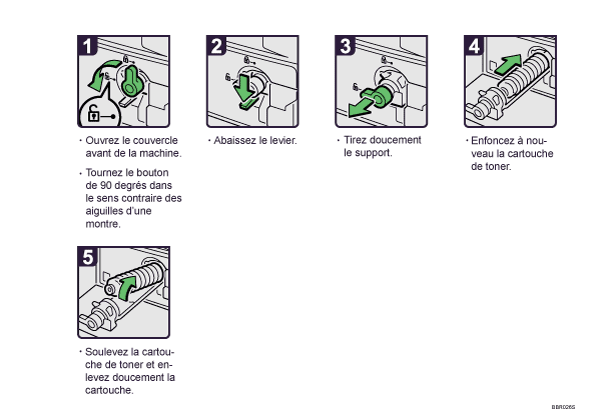 1

· Ouvrez le couvercle avant de la machine.

· Tournez le bouton de 90 degrés dans le sens contraire des aiguilles d'une montre.

2

· Abaissez le levier.

3

· Tirez doucement le support.

4

· Enfoncez à nouveau la cartouche de toner.

5

· Soulevez la cartouche de toner et enlevez doucement la cartouche.

BBR026S