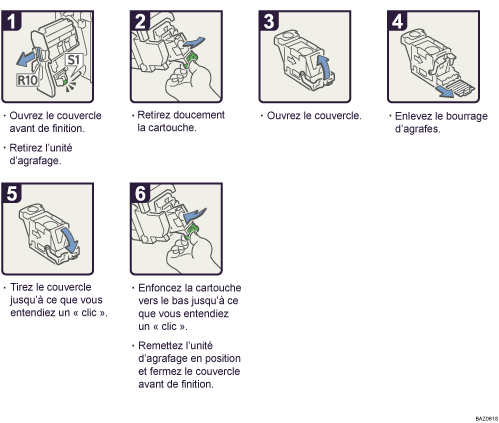 1

S1

R10

· Ouvrez le couvercle avant de finition.

· Retirez l'unité d'agrafage.

2

· Retirez doucement la cartouche.

3

· Ouvrez le couvercle.

4

· Enlevez le bourrage d'agrafes.

5

· Tirez le couvercle jusqu'à ce que vous entendiez un « clic ».

6

· Enfoncez la cartouche vers le bas jusqu'à ce que vous entendiez un « clic ».

· Remettez l'unité d'agrafage en position et fermez le couvercle avant de finition.

BAZ061S