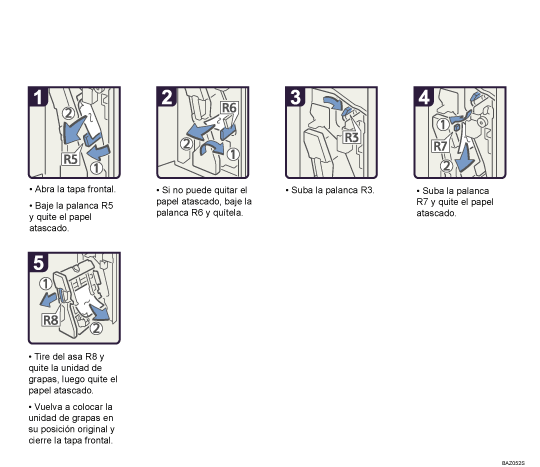 1
② R5 ①

• Abra la tapa frontal.

• Baje la palanca R5 y quite el papel atascado.

2
R6 ② ①

• Si no puede quitar el papel atascado, baje la palanca R6 y quítela.

3
R3

• Suba la palanca R3.

4
① R7 ②

• Suba la palanca R7 y quite el papel atascado.

5
① R8 ②

• Tire del asa R8 y quite la unidad de grapas, luego quite el papel atascado.

• Vuelva a colocar la unidad de grapas en su posición original y cierre la tapa frontal.

BAZ052S