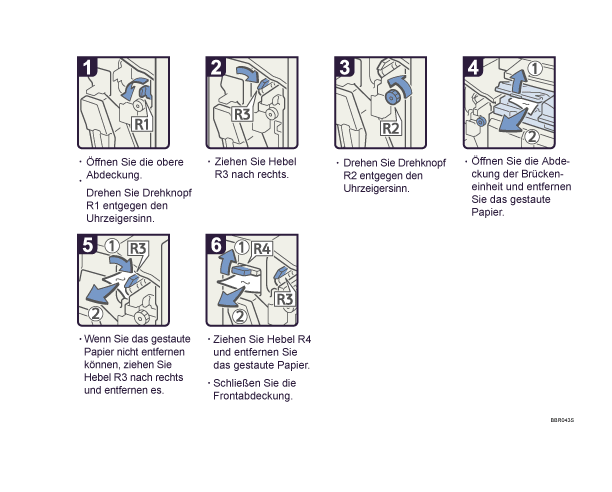 1
R1
· Öffnen Sie die obere Abdeckung.
· Drehen Sie Drehknopf R1 entgegen den Uhrzeigersinn.

2
R3
· Ziehen Sie Hebel R3 nach rechts.

3
R2
· Drehen Sie Drehknopf R2 entgegen den Uhrzeigersinn.

4
①
②
· Öffnen Sie die Abdeckung der Brückeneinheit und entfernen Sie das gestaute Papier.

5
①
R3
②
· Wenn Sie das gestaute Papier nicht entfernen können, ziehen Sie Hebel R3 nach rechts und entfernen es.

6
①
R4
R3
②
· Ziehen Sie Hebel R4 und entfernen Sie das gestaute Papier.
· Schließen Sie die Frontabdeckung.

BBR043S