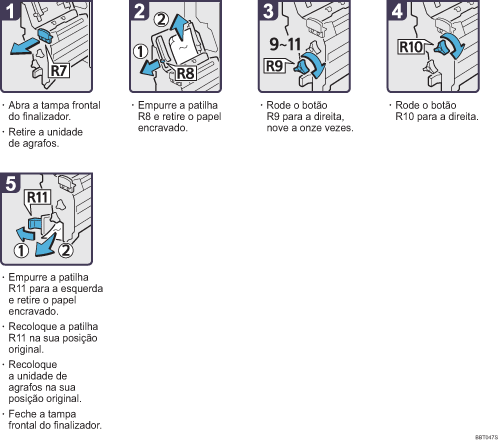 1

R7

· Abra a tampa frontal do finalizador.

· Retire a unidade de agrafos.

2

②

①

R8

· Empurre a patilha R8 e retire o papel encravado.

3

9~11

R9

· Rode o botão R9 para a direita, nove a onze vezes.

4

R10

· Rode o botão R10 para a direita.

5

R11

①

②

· Empurre a patilha R11 para a esquerda e retire o papel encravado.

· Recoloque a patilha R11 na sua posição original.

· Recoloque a unidade de agrafos na sua posição original.

· Feche a tampa frontal do finalizador.

BBT047S