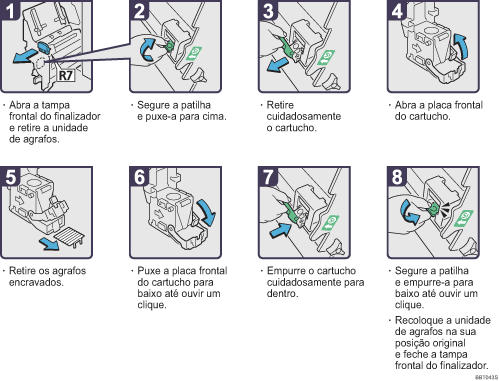 1

R7

· Abra a tampa frontal do finalizador e retire a unidade de agrafos.

2

· Segure a patilha e puxe-a para cima.

3

· Retire cuidadosamente o cartucho.

4

· Abra a placa frontal do cartucho.

5

· Retire os agrafos encravados.

6

· Puxe a placa frontal do cartucho para baixo até ouvir um clique.

7

· Empurre o cartucho cuidadosamente para dentro.

8

· Segure a patilha e empurre-a para baixo até ouvir um clique.

· Recoloque a unidade de agrafos na sua posição original e feche a tampa frontal do finalizador.

BBT043S