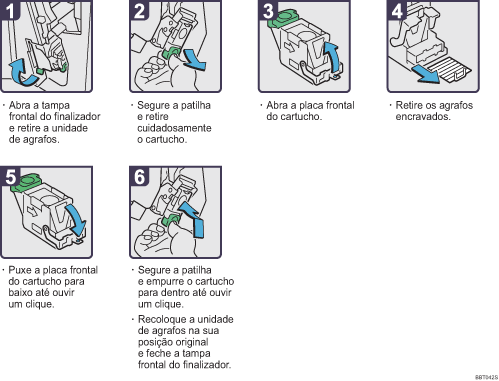 1

· Abra a tampa frontal do finalizador e retire a unidade de agrafos.

2

· Segure a patilha e retire cuidadosamente o cartucho.

3

· Abra a placa frontal do cartucho.

4

· Retire os agrafos encravados.

5

· Puxe a placa frontal do cartucho para baixo até ouvir um clique.

6

· Segure a patilha e empurre o cartucho para dentro até ouvir um clique.

· Recoloque a unidade de agrafos na sua posição original e feche a tampa frontal do finalizador.

BBT042S