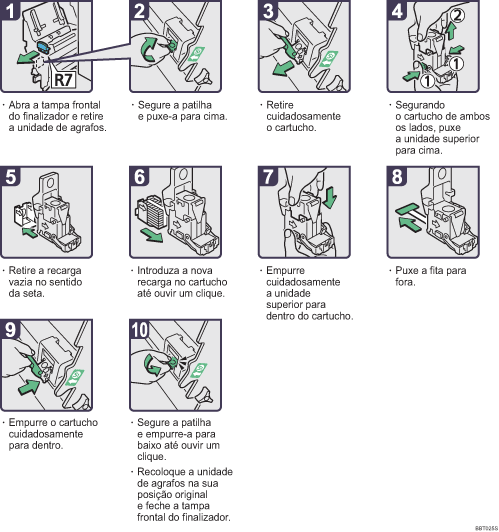 1

R7

· Abra a tampa frontal do finalizador e retire a unidade de agrafos.

2

· Segure a patilha e puxe-a para cima.

3

· Retire cuidadosamente o cartucho.

4

2

1

1

· Segurando o cartucho de ambos os lados, puxe a unidade superior para cima.

5

· Retire a recarga vazia no sentido da seta.

6

· Introduza a nova recarga no cartucho até ouvir um clique.

7

· Empurre cuidadosamente a unidade superior para dentro do cartucho.

8

· Puxe a fita para fora.

9

· Empurre o cartucho cuidadosamente para dentro.

10

· Segure a patilha e empurre-a para baixo até ouvir um clique.

· Recoloque a unidade de agrafos na sua posição original e feche a tampa frontal do finalizador.

BBT025S