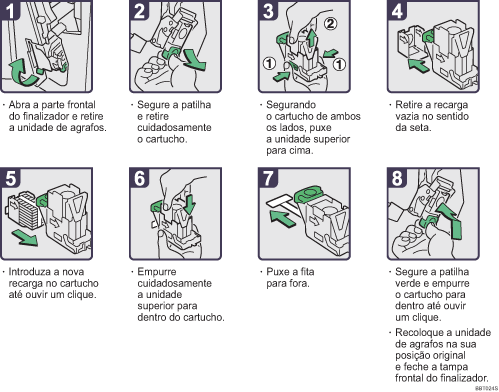 1

· Abra a parte frontal do finalizador e retire a unidade de agrafos.

2

· Segure a patilha e retire cuidadosamente o cartucho.

3

② ① ①

· Segurando o cartucho de ambos os lados, puxe a unidade superior para cima.

4

· Retire a recarga vazia no sentido da seta.

5

· Introduza a nova recarga no cartucho até ouvir um clique.

6

· Empurre cuidadosamente a unidade superior para dentro do cartucho.

7

· Puxe a fita para fora.

8

· Segure a patilha verde e empurre o cartucho para dentro até ouvir um clique.

· Recoloque a unidade de agrafos na sua posição original e feche a tampa frontal do finalizador.

BBT024S