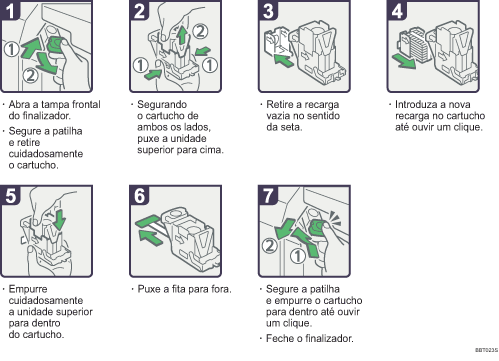 1

①

②

· Abra a tampa frontal do finalizador.

· Segure a patilha e retire cuidadosamente o cartucho.

2

②

①

①

· Segurando o cartucho de ambos os lados, puxe a unidade superior para cima.

3

· Retire a recarga vazia no sentido da seta.

4

· Introduza a nova recarga no cartucho até ouvir um clique.

5

· Empurre cuidadosamente a unidade superior para dentro do cartucho.

6

· Puxe a fita para fora.

7

②

①

· Segure a patilha e empurre o cartucho para dentro até ouvir um clique.

· Feche o finalizador.

BBT023S