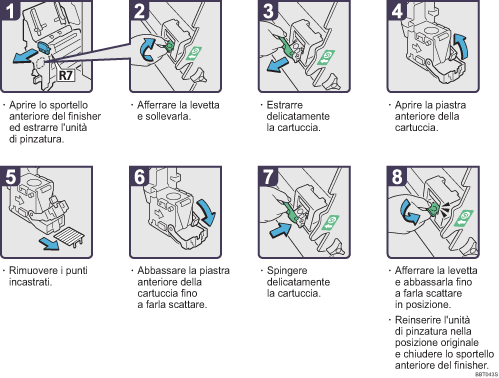 1
R7
· Aprire lo sportello anteriore del finisher ed estrarre l'unità di pinzatura.

2
· Afferrare la levetta e sollevarla.

3
· Estrarre delicatamente la cartuccia.

4
· Aprire la piastra anteriore della cartuccia.

5
· Rimuovere i punti incastrati.

6
· Abbassare la piastra anteriore della cartuccia fino a farla scattare.

7
· Spingere delicatamente la cartuccia.

8
· Afferrare la levetta e abbassarla fino a farla scattare in posizione.
· Reinserire l'unità di pinzatura nella posizione originale e chiudere lo sportello anteriore del finisher.

BBT043S