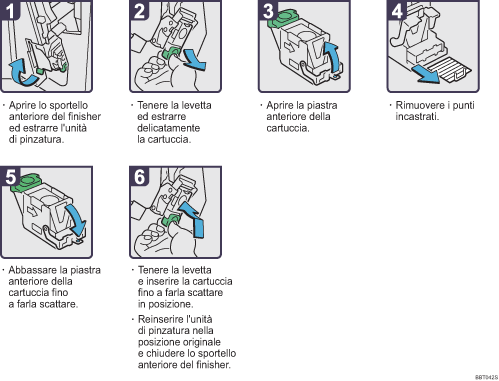 1

· Aprire lo sportello anteriore del finisher ed estrarre l'unità di pinzatura.

2

· Tenere la levetta ed estrarre delicatamente la cartuccia.

3

· Aprire la piastra anteriore della cartuccia.

4

· Rimuovere i punti incastrati.

5

· Abbassare la piastra anteriore della cartuccia fino a farla scattare.

6

· Tenere la levetta e inserire la cartuccia fino a farla scattare in posizione.

· Reinserire l'unità di pinzatura nella posizione originale e chiudere lo sportello anteriore del finisher.

BBT042S