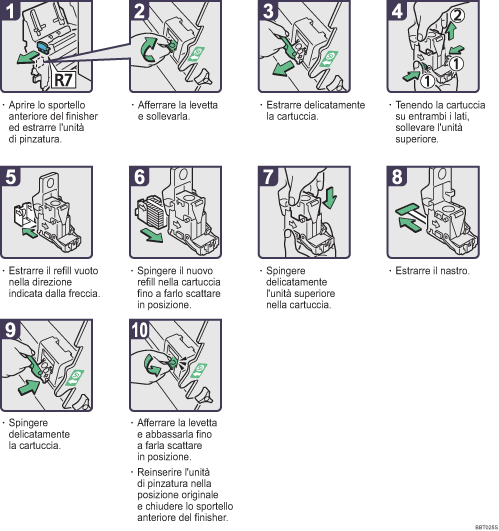 1
R7
· Aprire lo sportello anteriore del finisher ed estrarre l'unità di pinzatura.

2
· Afferrare la levetta e sollevarla.

3
· Estrarre delicatamente la cartuccia.

4
2
1
1
· Tenendo la cartuccia su entrambi i lati, sollevare l'unità superiore.

5
· Estrarre il refill vuoto nella direzione indicata dalla freccia.

6
· Spingere il nuovo refill nella cartuccia fino a farlo scattare in posizione.

7
· Spingere delicatamente l'unità superiore nella cartuccia.

8
· Estrarre il nastro.

9
· Spingere delicatamente la cartuccia.

10
· Afferrare la levetta e abbassarla fino a farla scattare in posizione.
· Reinserire l'unità di pinzatura nella posizione originale e chiudere lo sportello anteriore del finisher.

BBT025S