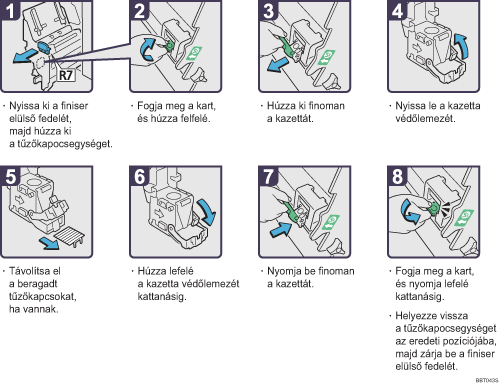 1

R7

· Nyissa ki a finiser elülső fedelét, majd húzza ki a tűzőkapocsegységet.

2

· Fogja meg a kart, és húzza felfelé.

3

· Húzza ki finoman a kazettát.

4

· Nyissa le a kazetta védőlemezét.

5

· Távolítsa el a beragadt tűzőkapcsokat, ha vannak.

6

· Húzza lefelé a kazetta védőlemezét kattanásig.

7

· Nyomja be finoman a kazettát.

8

· Fogja meg a kart, és nyomja lefelé kattanásig.

· Helyezze vissza a tűzőkapocsegységet az eredeti pozíciójába, majd zárja be a finiser elülső fedelét.

BBT043S