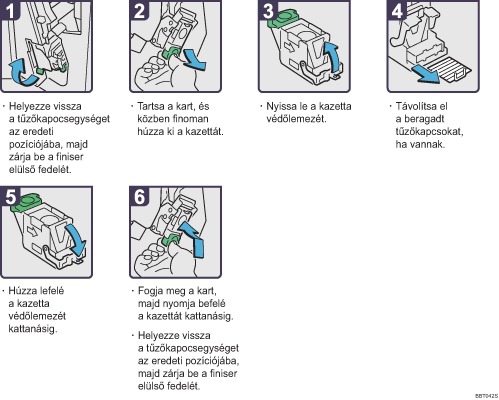 1

· Helyezze vissza a tűzőkapocsegységet az eredeti pozíciójába, majd zárja be a finiser elülső fedelét.

2

· Tartsa a kart, és közben finoman húzza ki a kazettát.

3

· Nyissa le a kazetta védőlemezét.

4

· Távolítsa el a beragadt tűzőkapcsokat, ha vannak.

5

· Húzza lefelé a kazetta védőlemezét kattanásig.

6

· Fogja meg a kart, majd nyomja befelé a kazettát kattanásig.

· Helyezze vissza a tűzőkapocsegységet az eredeti pozíciójába, majd zárja be a finiser elülső fedelét.

BBT042S