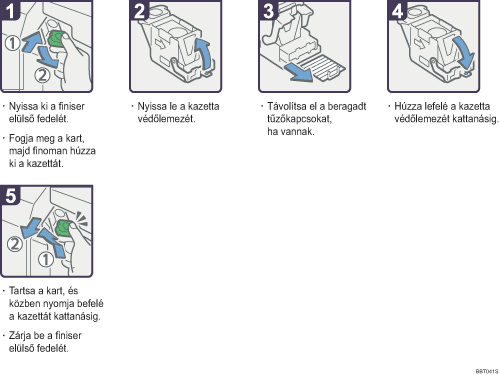 1

①

②

· Nyissa ki a finiser elülső fedelét.

· Fogja meg a kart, majd finoman húzza ki a kazettát.

2

· Nyissa le a kazetta védőlemezét.

3

· Távolítsa el a beragadt tűzőkapcsokat, ha vannak.

4

· Húzza lefelé a kazetta védőlemezét kattanásig.

5

②

①

· Tartsa a kart, és közben nyomja befelé a kazettát kattanásig.

· Zárja be a finiser elülső fedelét.

BBT041S