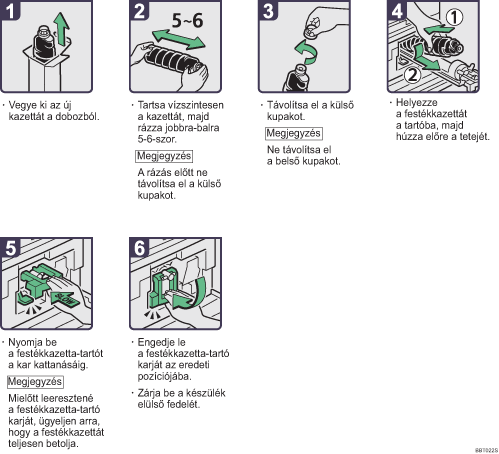 1

· Vegye ki az új kazettát a dobozból.

2

5~6

· Tartsa vízszintesen a kazettát, majd rázza jobbra-balra 5-6-szor.

Megjegyzés

A rázás előtt ne távolítsa el a külső kupakot.

3

· Távolítsa el a külső kupakot.

Megjegyzés

Ne távolítsa el a belső kupakot.

4

1

2

· Helyezze a festékkazettát a tartóba, majd húzza előre a tetejét.

5

· Nyomja be a festékkazetta-tartót a kar kattanásáig.

Megjegyzés

Mielőtt leeresztené a festékkazetta-tartó karját, ügyeljen arra, hogy a festékkazettát teljesen betolja.

6

· Engedje le a festékkazetta-tartó karját az eredeti pozíciójába.

· Zárja be a készülék elülső fedelét.

BBT022S