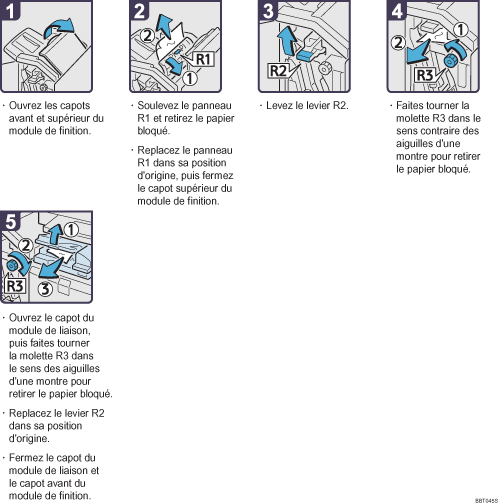 1

· Ouvrez les capots avant et supérieur du module de finition.

2

2
R1
1

· Soulevez le panneau R1 et retirez le papier bloqué.

· Replacez le panneau R1 dans sa position d'origine, puis fermez le capot supérieur du module de finition.

3

R2

· Levez le levier R2.

4

1
2
R3

· Faites tourner la molette R3 dans le sens contraire des aiguilles d'une montre pour retirer le papier bloqué.

5

1
2
R3
3

· Ouvrez le capot du module de liaison, puis faites tourner la molette R3 dans le sens des aiguilles d'une montre pour retirer le papier bloqué.

· Replacez le levier R2 dans sa position d'origine.

· Fermez le capot du module de liaison et le capot avant du module de finition.

BBT045S