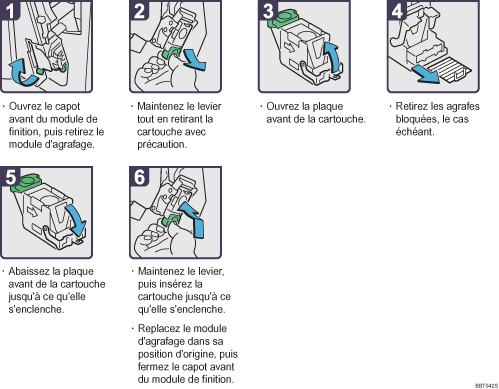 1

· Ouvrez le capot avant du module de finition, puis retirez le module d'agrafage.

2

· Maintenez le levier tout en retirant la cartouche avec précaution.

3

· Ouvrez la plaque avant de la cartouche.

4

· Retirez les agrafes bloquées, le cas échéant.

5

· Abaissez la plaque avant de la cartouche jusqu'à ce qu'elle s'enclenche.

6

· Maintenez le levier, puis insérez la cartouche jusqu'à ce qu'elle s'enclenche.

· Replacez le module d'agrafage dans sa position d'origine, puis fermez le capot avant du module de finition.

BBT042S