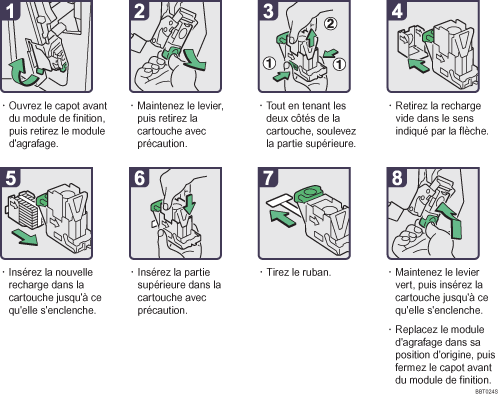 1

· Ouvrez le capot avant du module de finition, puis retirez le module d'agrafage.

2

· Maintenez le levier, puis retirez la cartouche avec précaution.

3

②

①

①

· Tout en tenant les deux côtés de la cartouche, soulevez la partie supérieure.

4

· Retirez la recharge vide dans le sens indiqué par la flèche.

5

· Insérez la nouvelle recharge dans la cartouche jusqu'à ce qu'elle s'enclenche.

6

· Insérez la partie supérieure dans la cartouche avec précaution.

7

· Tirez le ruban.

8

· Maintenez le levier vert, puis insérez la cartouche jusqu'à ce qu'elle s'enclenche.

· Replacez le module d'agrafage dans sa position d'origine, puis fermez le capot avant du module de finition.

BBT024S