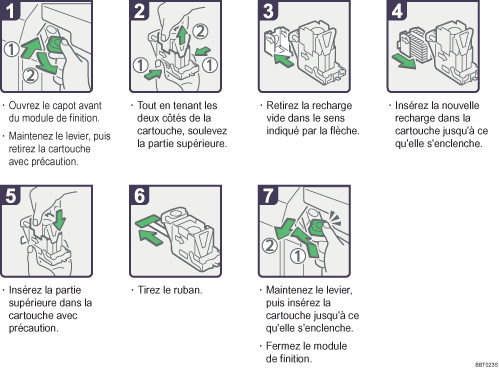 1

①

②

· Ouvrez le capot avant du module de finition.

· Maintenez le levier, puis retirez la cartouche avec précaution.

2

②

①

①

· Tout en tenant les deux côtés de la cartouche, soulevez la partie supérieure.

3

· Retirez la recharge vide dans le sens indiqué par la flèche.

4

· Insérez la nouvelle recharge dans la cartouche jusqu'à ce qu'elle s'enclenche.

5

· Insérez la partie supérieure dans la cartouche avec précaution.

6

· Tirez le ruban.

7

②

①

· Maintenez le levier, puis insérez la cartouche jusqu'à ce qu'elle s'enclenche.

· Fermez le module de finition.

BBT023S