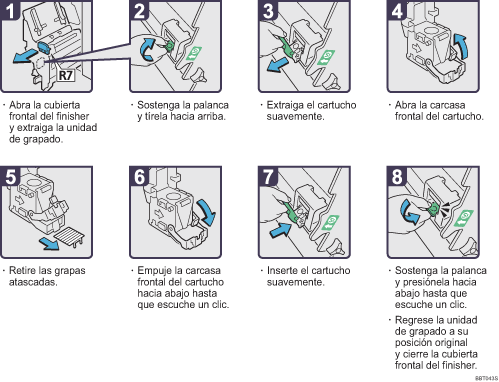 1

R7

· Abra la cubierta frontal del finisher y extraiga la unidad de grapado.

2

· Sostenga la palanca y tírela hacia arriba.

3

· Extraiga el cartucho suavemente.

4

· Abra la carcasa frontal del cartucho.

5

· Retire las grapas atascadas.

6

· Empuje la carcasa frontal del cartucho hacia abajo hasta que escuche un clic.

7

· Inserte el cartucho suavemente.

8

· Sostenga la palanca y presiónela hacia abajo hasta que escuche un clic.

· Regrese la unidad de grapado a su posición original y cierre la cubierta frontal del finisher.

BBT043S