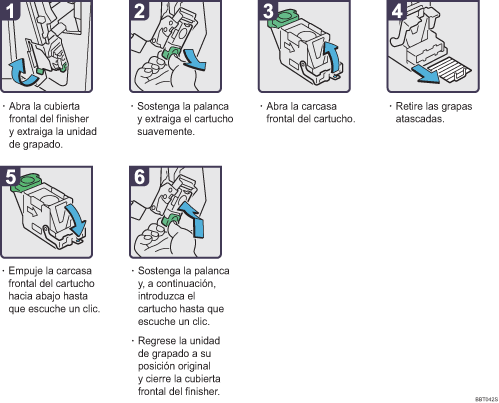 1

· Abra la cubierta frontal del finisher y extraiga la unidad de grapado.

2

· Sostenga la palanca y extraiga el cartucho suavemente.

3

· Abra la carcasa frontal del cartucho.

4

· Retire las grapas atascadas.

5

· Empuje la carcasa frontal del cartucho hacia abajo hasta que escuche un clic.

6

· Sostenga la palanca y, a continuación, introduzca el cartucho hasta que escuche un clic.

· Regrese la unidad de grapado a su posición original y cierre la cubierta frontal del finisher.

BBT042S