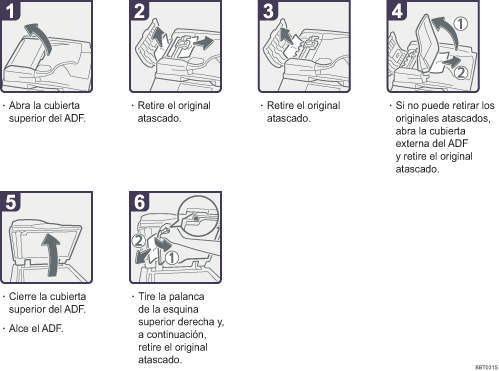 1

· Abra la cubierta superior del ADF.

2

· Retire el original atascado.

3

· Retire el original atascado.

4

1

2

· Si no puede retirar los originales atascados, abra la cubierta externa del ADF y retire el original atascado.

5

· Cierre la cubierta superior del ADF.

· Alce el ADF.

6

2

1

· Tire la palanca de la esquina superior derecha y, a continuación, retire el original atascado.

BBT031S