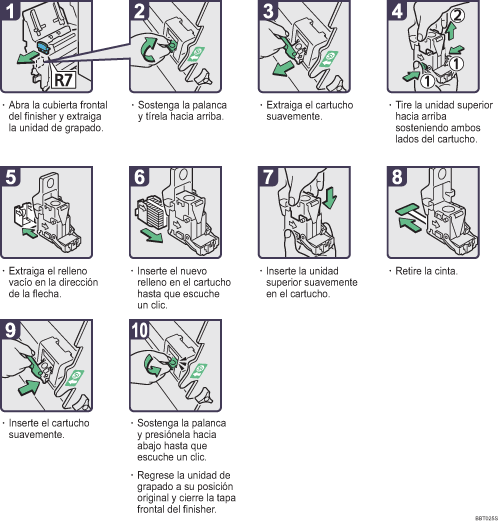 1

R7

· Abra la cubierta frontal del finisher y extraiga la unidad de grapado.

2

· Sostenga la palanca y tírela hacia arriba.

3

· Extraiga el cartucho suavemente.

4

2

1

1

· Tire la unidad superior hacia arriba sosteniendo ambos lados del cartucho.

5

· Extraiga el relleno vacío en la dirección de la flecha.

6

· Inserte el nuevo relleno en el cartucho hasta que escuche un clic.

7

· Inserte la unidad superior suavemente en el cartucho.

8

· Retire la cinta.

9

· Inserte el cartucho suavemente.

10

· Sostenga la palanca y presiónela hacia abajo hasta que escuche un clic.

· Regrese la unidad de grapado a su posición original y cierre la tapa frontal del finisher.

BBT025S