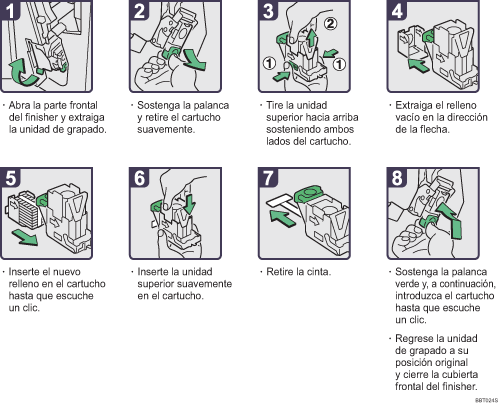 1

· Abra la parte frontal del finisher y extraiga la unidad de grapado.

2

· Sostenga la palanca y retire el cartucho suavemente.

3

② ① ①

· Tire la unidad superior hacia arriba sosteniendo ambos lados del cartucho.

4

· Extraiga el relleno vacío en la dirección de la flecha.

5

· Inserte el nuevo relleno en el cartucho hasta que escuche un clic.

6

· Inserte la unidad superior suavemente en el cartucho.

7

· Retire la cinta.

8

· Sostenga la palanca verde y, a continuación, introduzca el cartucho hasta que escuche un clic.

· Regrese la unidad de grapado a su posición original y cierre la cubierta frontal del finisher.

BBT024S