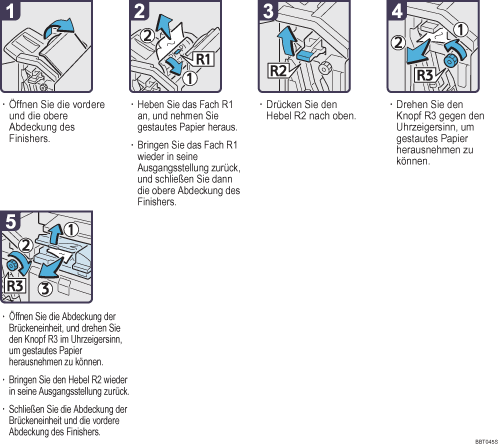 1

· Öffnen Sie die vordere und die obere Abdeckung des Finishers.

2

②

R1

①

· Heben Sie das Fach R1 an, und nehmen Sie gestautes Papier heraus.

· Bringen Sie das Fach R1 wieder in seine Ausgangsstellung zurück, und schließen Sie dann die obere Abdeckung des Finishers.

3

R2

· Drücken Sie den Hebel R2 nach oben.

4

①

②

R3

· Drehen Sie den Knopf R3 gegen den Uhrzeigersinn, um gestautes Papier herausnehmen zu können.

5

①

②

R3

③

· Öffnen Sie die Abdeckung der Brückeneinheit, und drehen Sie den Knopf R3 im Uhrzeigersinn, um gestautes Papier herausnehmen zu können.

· Bringen Sie den Hebel R2 wieder in seine Ausgangsstellung zurück.

· Schließen Sie die Abdeckung der Brückeneinheit und die vordere Abdeckung des Finishers.

BBT045S