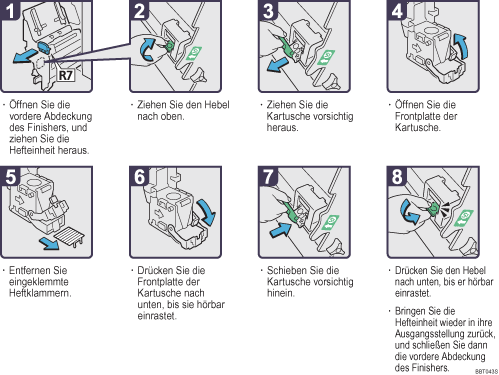 1

R7

· Öffnen Sie die vordere Abdeckung des Finishers, und ziehen Sie die Hefteinheit heraus.

2

· Ziehen Sie den Hebel nach oben.

3

· Ziehen Sie die Kartusche vorsichtig heraus.

4

· Öffnen Sie die Frontplatte der Kartusche.

5

· Entfernen Sie eingeklemmte Heftklammern.

6

· Drücken Sie die Frontplatte der Kartusche nach unten, bis sie hörbar einrastet.

7

· Schieben Sie die Kartusche vorsichtig hinein.

8

· Drücken Sie den Hebel nach unten, bis er hörbar einrastet.

· Bringen Sie die Hefteinheit wieder in ihre Ausgangsstellung zurück, und schließen Sie dann die vordere Abdeckung des Finishers.

BBT043S