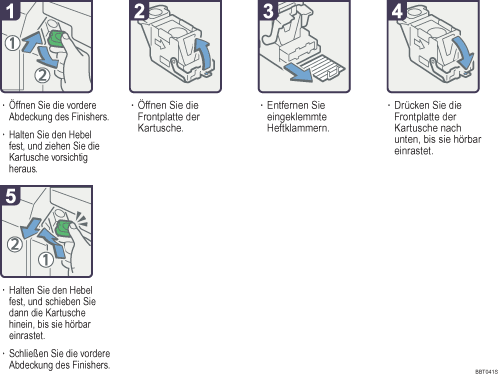 1

①

②

· Öffnen Sie die vordere Abdeckung des Finishers.

· Halten Sie den Hebel fest, und ziehen Sie die Kartusche vorsichtig heraus.

2

· Öffnen Sie die Frontplatte der Kartusche.

3

· Entfernen Sie eingeklemmte Heftklammern.

4

· Drücken Sie die Frontplatte der Kartusche nach unten, bis sie hörbar einrastet.

5

②

①

· Halten Sie den Hebel fest, und schieben Sie dann die Kartusche hinein, bis sie hörbar einrastet.

· Schließen Sie die vordere Abdeckung des Finishers.

BBT041S