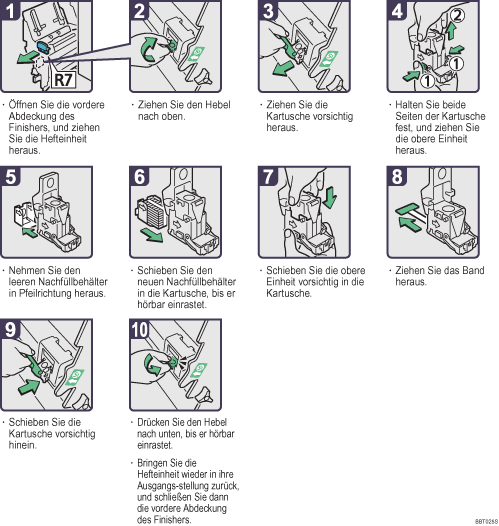 1
R7
· Öffnen Sie die vordere Abdeckung des Finishers, und ziehen Sie die Hefteinheit heraus.

2
· Ziehen Sie den Hebel nach oben.

3
· Ziehen Sie die Kartusche vorsichtig heraus.

4
2
1
1
· Halten Sie beide Seiten der Kartusche fest, und ziehen Sie die obere Einheit heraus.

5
· Nehmen Sie den leeren Nachfüllbehälter in Pfeilrichtung heraus.

6
· Schieben Sie den neuen Nachfüllbehälter in die Kartusche, bis er hörbar einrastet.

7
· Schieben Sie die obere Einheit vorsichtig in die Kartusche.

8
· Ziehen Sie das Band heraus.

9
· Schieben Sie die Kartusche vorsichtig hinein.

10
· Drücken Sie den Hebel nach unten, bis er hörbar einrastet.

· Bringen Sie die Hefteinheit wieder in ihre Ausgangs-stellung zurück, und schließen Sie dann die vordere Abdeckung des Finishers.

BBT025S