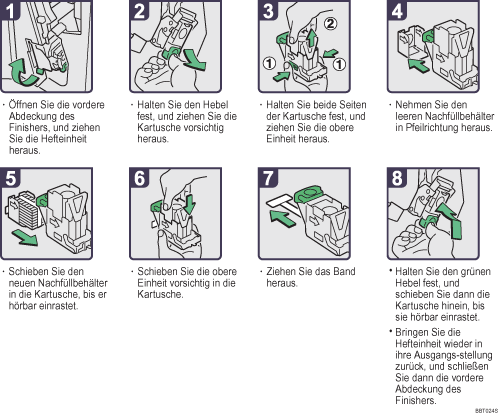 1

· Öffnen Sie die vordere Abdeckung des Finishers, und ziehen Sie die Hefteinheit heraus.

2

· Halten Sie den Hebel fest, und ziehen Sie die Kartusche vorsichtig heraus.

3

② ① ①

· Halten Sie beide Seiten der Kartusche fest, und ziehen Sie die obere Einheit heraus.

4

· Nehmen Sie den leeren Nachfüllbehälter in Pfeilrichtung heraus.

5

· Schieben Sie den neuen Nachfüllbehälter in die Kartusche, bis er hörbar einrastet.

6

· Schieben Sie die obere Einheit vorsichtig in die Kartusche.

7

· Ziehen Sie das Band heraus.

8

• Halten Sie den grünen Hebel fest, und schieben Sie dann die Kartusche hinein, bis sie hörbar einrastet.

• Bringen Sie die Hefteinheit wieder in ihre Ausgangs-stellung zurück, und schließen Sie dann die vordere Abdeckung des Finishers.

BBT024S