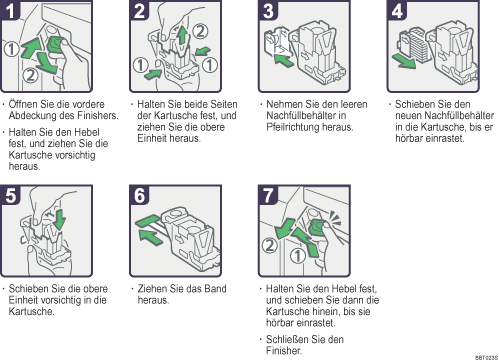 1

①

②

· Öffnen Sie die vordere Abdeckung des Finishers.

· Halten Sie den Hebel fest, und ziehen Sie die Kartusche vorsichtig heraus.

2

②

①

①

· Halten Sie beide Seiten der Kartusche fest, und ziehen Sie die obere Einheit heraus.

3

· Nehmen Sie den leeren Nachfüllbehälter in Pfeilrichtung heraus.

4

· Schieben Sie den neuen Nachfüllbehälter in die Kartusche, bis er hörbar einrastet.

5

· Schieben Sie die obere Einheit vorsichtig in die Kartusche.

6

· Ziehen Sie das Band heraus.

7

②

①

· Halten Sie den Hebel fest, und schieben Sie dann die Kartusche hinein, bis sie hörbar einrastet.

· Schließen Sie den Finisher.

BBT023S