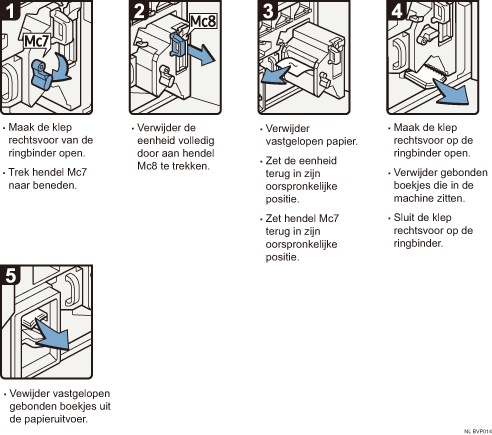 1

Mc7

• Maak de klep rechtsvoor van de ringbinder open.

• Trek hendel Mc7 naar beneden.

2

Mc8

• Verwijder de eenheid volledig door aan hendel Mc8 te trekken.

3

• Verwijder vastgelopen papier.

• Zet de eenheid terug in zijn oorspronkelijke positie.

• Zet hendel Mc7 terug in zijn oorspronkelijke positie.

4

• Maak de klep rechtsvoor op de ringbinder open.

• Verwijder gebonden boekjes die in de machine zitten.

• Sluit de klep rechtsvoor op de ringbinder.

5

• Vewijder vastgelopen gebonden boekjes uit de papieruitvoer.

NL BVP014