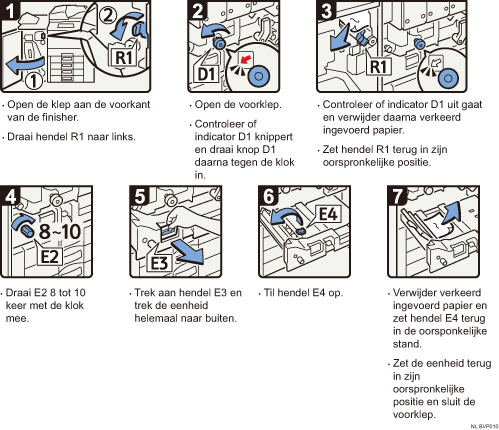 1
2
R1
1

· Open de klep aan de voorkant van de finisher.

· Draai hendel R1 naar links.

2
D1

· Open de voorklep.

· Controleer of indicator D1 knippert en draai knop D1 daarna tegen de klok in.

3
R1

· Controleer of indicator D1 uit gaat en verwijder daarna verkeerd ingevoerd papier.

· Zet hendel R1 terug in zijn oorspronkelijke positie.

4
8~10
E2

· Draai E2 8 tot 10 keer met de klok mee.

5
E3

· Trek aan hendel E3 en trek de eenheid helemaal naar buiten.

6
E4

· Til hendel E4 op.

7

· Verwijder verkeerd ingevoerd papier en zet hendel E4 terug in de oorsponkelijke stand.

· Zet de eenheid terug in zijn oorspronkelijke positie en sluit de voorklep.

NL BVP010