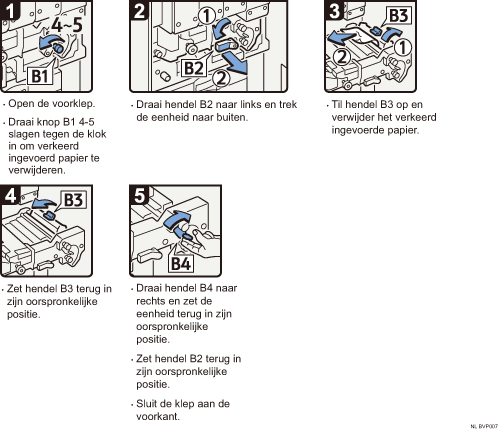 1

4~5

B1

· Open de voorklep.

· Draai knop B1 4-5 slagen tegen de klok in om verkeerd ingevoerd papier te verwijderen.

2

1

B2

2

· Draai hendel B2 naar links en trek de eenheid naar buiten.

3

B3

1

2

· Til hendel B3 op en verwijder het verkeerd ingevoerde papier.

4

B3

· Zet hendel B3 terug in zijn oorspronkelijke positie.

5

B4

· Draai hendel B4 naar rechts en zet de eenheid terug in zijn oorspronkelijke positie.

· Zet hendel B2 terug in zijn oorspronkelijke positie.

· Sluit de klep aan de voorkant.

NL BVP007