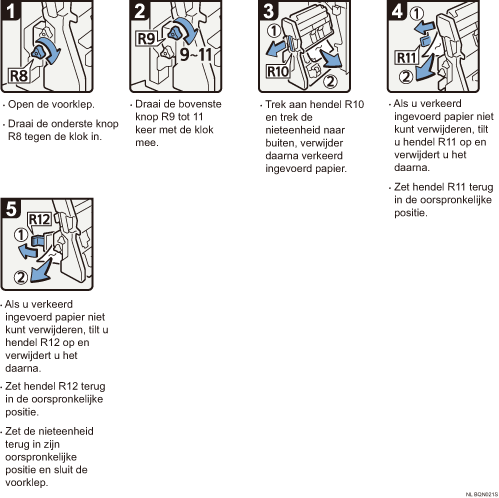 1
R8

· Open de voorklep.

· Draai de onderste knop R8 tegen de klok in.

2
R9
9~11

· Draai de bovenste knop R9 tot 11 keer met de klok mee.

3
①
R10
②

· Trek aan hendel R10 en trek de nieteenheid naar buiten, verwijder daarna verkeerd ingevoerd papier.

4
①
R11
②

· Als u verkeerd ingevoerd papier niet kunt verwijderen, tilt u hendel R11 op en verwijdert u het daarna.

· Zet hendel R11 terug in de oorspronkelijke positie.

5
R12
①
②

· Als u verkeerd ingevoerd papier niet kunt verwijderen, tilt u hendel R12 op en verwijdert u het daarna.

· Zet hendel R12 terug in de oorspronkelijke positie.

· Zet de nieteenheid terug in zijn oorspronkelijke positie en sluit de voorklep.

NL BQN021S