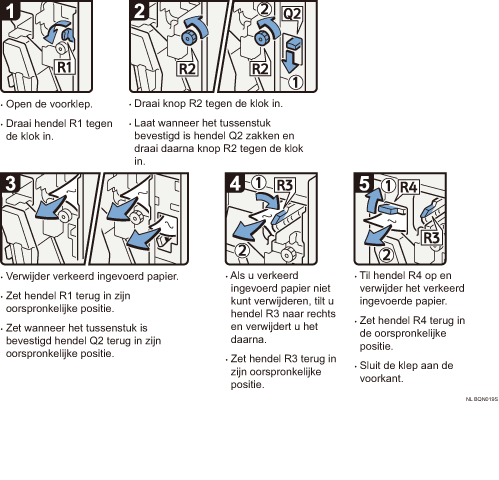 1

R1

· Open de voorklep.

· Draai hendel R1 tegen de klok in.

2

R2

② Q2

R2 ①

· Draai knop R2 tegen de klok in.

· Laat wanneer het tussenstuk bevestigd is hendel Q2 zakken en draai daarna knop R2 tegen de klok in.

3

· Verwijder verkeerd ingevoerd papier.

· Zet hendel R1 terug in zijn oorspronkelijke positie.

· Zet wanneer het tussenstuk is bevestigd hendel Q2 terug in zijn oorspronkelijke positie.

4 ① R3

②

· Als u verkeerd ingevoerd papier niet kunt verwijderen, tilt u hendel R3 naar rechts en verwijdert u het daarna.

· Zet hendel R3 terug in zijn oorspronkelijke positie.

5 ① R4

R3

②

· Til hendel R4 op en verwijder het verkeerd ingevoerde papier.

· Zet hendel R4 terug in de oorspronkelijke positie.

· Sluit de klep aan de voorkant.

NL BQN019S