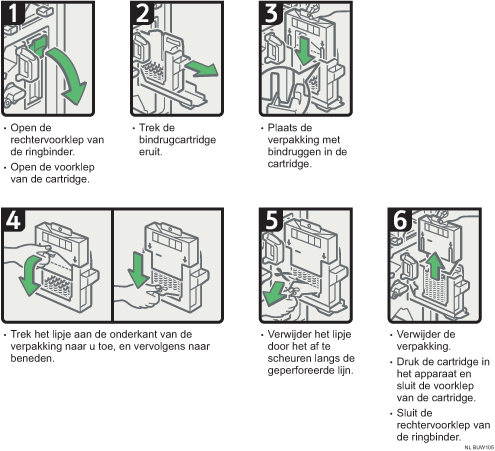 1

• Open de rechtervoorklep van de ringbinder.

• Open de voorklep van de cartridge.

2

• Trek de bindrugcartridge eruit.

3

• Plaats de verpakking met bindruggen in de cartridge.

4

• Trek het lipje aan de onderkant van de verpakking naar u toe, en vervolgens naar beneden.

5

• Verwijder het lipje door het af te scheuren langs de geperforeerde lijn.

6

• Verwijder de verpakking.

• Druk de cartridge in het apparaat en sluit de voorklep van de cartridge.

• Sluit de rechtervoorklep van de ringbinder.

NL BUW105