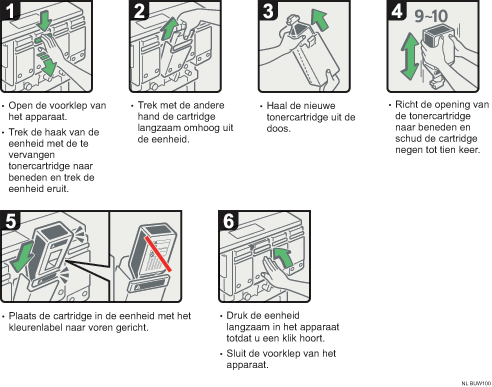 1

• Open de voorklep van het apparaat.

• Trek de haak van de eenheid met de te vervangen tonercartridge naar beneden en trek de eenheid eruit.

2

• Trek met de andere hand de cartridge langzaam omhoog uit de eenheid.

3

• Haal de nieuwe tonercartridge uit de doos.

4

9~10

• Richt de opening van de tonercartridge naar beneden en schud de cartridge negen tot tien keer.

5

• Plaats de cartridge in de eenheid met het kleurenlabel naar voren gericht.

6

• Druk de eenheid langzaam in het apparaat totdat u een klik hoort.

• Sluit de voorklep van het apparaat.

NL BUW100