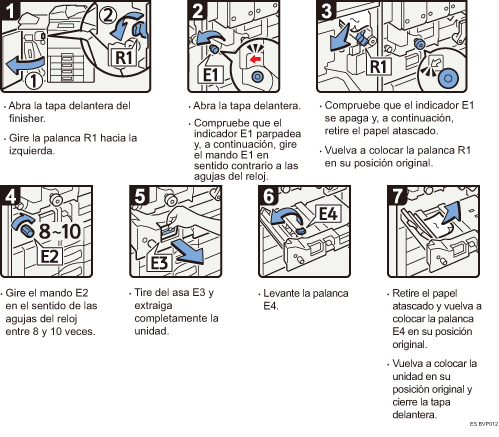 1

2

R1

1

· Abra la tapa delantera del finisher.

· Gire la palanca R1 hacia la izquierda.

2

E1

· Abra la tapa delantera.

· Compruebe que el indicador E1 parpadea y, a continuación, gire el mando E1 en sentido contrario a las agujas del reloj.

3

R1

· Compruebe que el indicador E1 se apaga y, a continuación, retire el papel atascado.

· Vuelva a colocar la palanca R1 en su posición original.

4

8~10

E2

· Gire el mando E2 en el sentido de las agujas del reloj entre 8 y 10 veces.

5

E3

· Tire del asa E3 y extraiga completamente la unidad.

6

E4

· Levante la palanca E4.

7

· Retire el papel atascado y vuelva a colocar la palanca E4 en su posición original.

· Vuelva a colocar la unidad en su posición original y cierre la tapa delantera.

ES BVP012