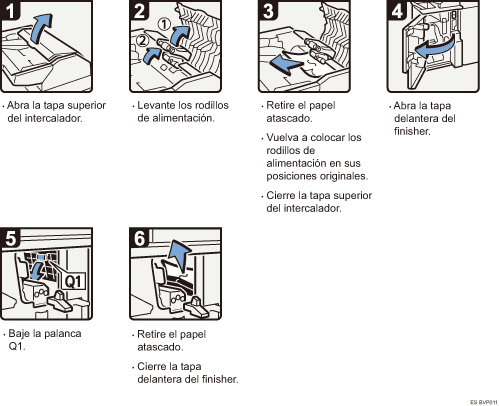 1

· Abra la tapa superior del intercalador.

2

①

②

· Levante los rodillos de alimentación.

3

· Retire el papel atascado.

· Vuelva a colocar los rodillos de alimentación en sus posiciones originales.

· Cierre la tapa superior del intercalador.

4

· Abra la tapa delantera del finisher.

5

Q1

· Baje la palanca Q1.

6

· Retire el papel atascado.

· Cierre la tapa delantera del finisher.

ES BVP011