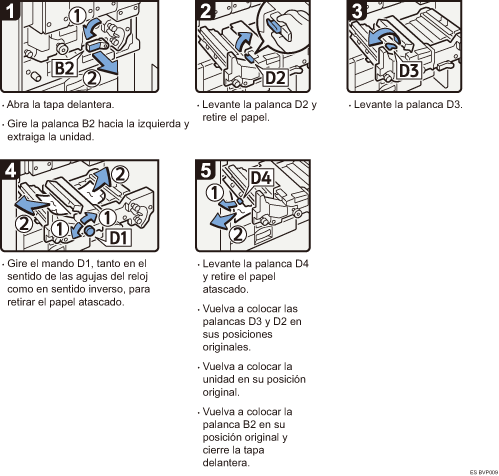 1
①
B2
②

· Abra la tapa delantera.

· Gire la palanca B2 hacia la izquierda y extraiga la unidad.

2
D2

· Levante la palanca D2 y retire el papel.

3
D3

· Levante la palanca D3.

4
②
②
①
①
D1

· Gire el mando D1, tanto en el sentido de las agujas del reloj como en sentido inverso, para retirar el papel atascado.

5
D4
①
②

· Levante la palanca D4 y retire el papel atascado.

· Vuelva a colocar las palancas D3 y D2 en sus posiciones originales.

· Vuelva a colocar la unidad en su posición original.

· Vuelva a colocar la palanca B2 en su posición original y cierre la tapa delantera.

ES BVP009