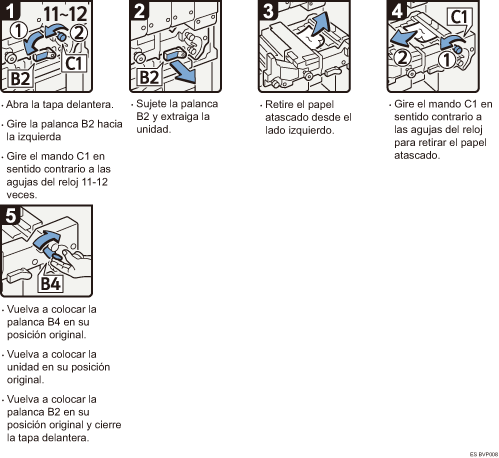 1
11~12
①
②
C1
B2

· Abra la tapa delantera.

· Gire la palanca B2 hacia la izquierda

· Gire el mando C1 en sentido contrario a las agujas del reloj 11-12 veces.

2
B2

· Sujete la palanca B2 y extraiga la unidad.

3

· Retire el papel atascado desde el lado izquierdo.

4
C1
②
①

· Gire el mando C1 en sentido contrario a las agujas del reloj para retirar el papel atascado.

5
B4

· Vuelva a colocar la palanca B4 en su posición original.

· Vuelva a colocar la unidad en su posición original.

· Vuelva a colocar la palanca B2 en su posición original y cierre la tapa delantera.

ES BVP008