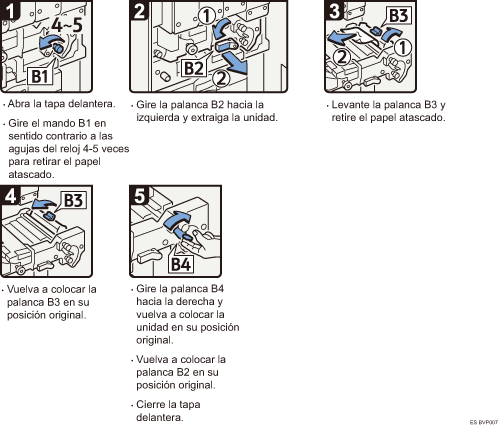 1
4~5
B1

· Abra la tapa delantera.

· Gire el mando B1 en sentido contrario a las agujas del reloj 4-5 veces para retirar el papel atascado.

2
1
B2
2

· Gire la palanca B2 hacia la izquierda y extraiga la unidad.

3
B3
1
2

· Levante la palanca B3 y retire el papel atascado.

4
B3

· Vuelva a colocar la palanca B3 en su posición original.

5
B4

· Gire la palanca B4 hacia la derecha y vuelva a colocar la unidad en su posición original.

· Vuelva a colocar la palanca B2 en su posición original.

· Cierre la tapa delantera.

ES BVP007