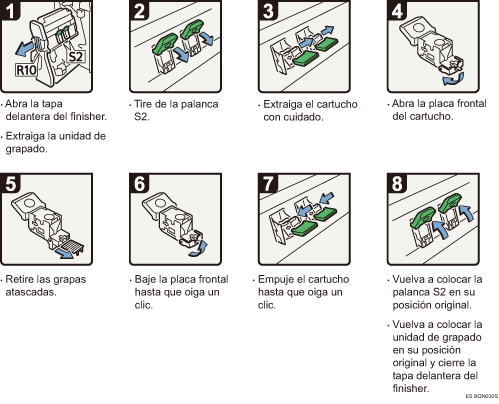 1

S2

R10

· Abra la tapa delantera del finisher.

· Extraiga la unidad de grapado.

2

· Tire de la palanca S2.

3

· Extraiga el cartucho con cuidado.

4

· Abra la placa frontal del cartucho.

5

· Retire las grapas atascadas.

6

· Baje la placa frontal hasta que oiga un clic.

7

· Empuje el cartucho hasta que oiga un clic.

8

· Vuelva a colocar la palanca S2 en su posición original.

· Vuelva a colocar la unidad de grapado en su posición original y cierre la tapa delantera del finisher.

ES BQN030S