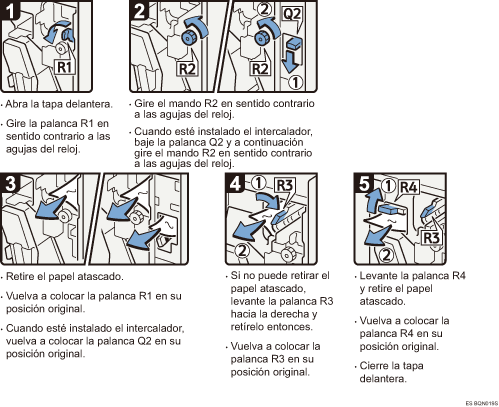 1

R1

· Abra la tapa delantera.

· Gire la palanca R1 en sentido contrario a las agujas del reloj.

2

R2

2 Q2

R2

1

· Gire el mando R2 en sentido contrario a las agujas del reloj.

· Cuando esté instalado el intercalador, baje la palanca Q2 y a continuación gire el mando R2 en sentido contrario a las agujas del reloj.

3

· Retire el papel atascado.

· Vuelva a colocar la palanca R1 en su posición original.

· Cuando esté instalado el intercalador, vuelva a colocar la palanca Q2 en su posición original.

4 1 R3

2

· Si no puede retirar el papel atascado, levante la palanca R3 hacia la derecha y retírelo entonces.

· Vuelva a colocar la palanca R3 en su posición original.

5 1 R4

R3

2

· Levante la palanca R4 y retire el papel atascado.

· Vuelva a colocar la palanca R4 en su posición original.

· Cierre la tapa delantera.

ES BQN015S